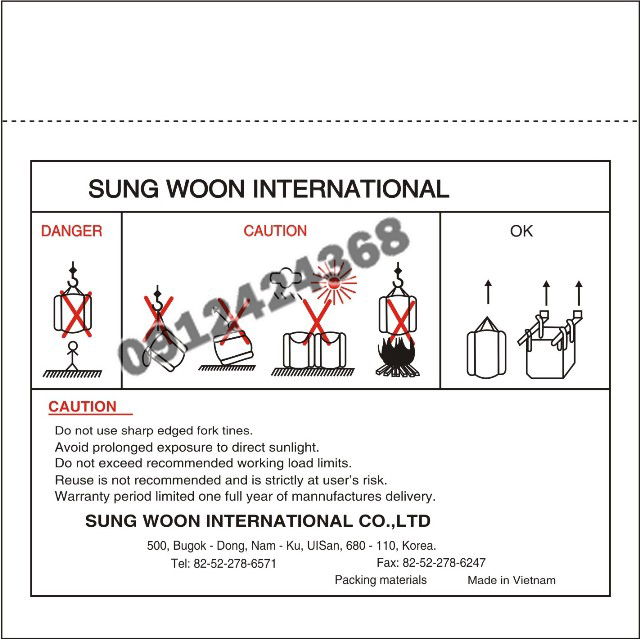 SUNG WOON INTERNATIONAL

DANGER

CAUTION

OK

0912421368

CAUTION

Do not use sharp edged fork tines.
Avoid prolonged exposure to direct sunlight.
Do not exceed recommended working load limits.
Reuse is not recommended and is strictly at user's risk.
Warranty period limited one full year of mannufactures delivery.

SUNG WOON INTERNATIONAL CO.,LTD

500, Bugok - Dong, Nam - Ku, UlSan, 680 - 110, Korea.

Tel: 82-52-278-6571

Fax: 82-52-278-6247

Packing materials

Made in Vietnam